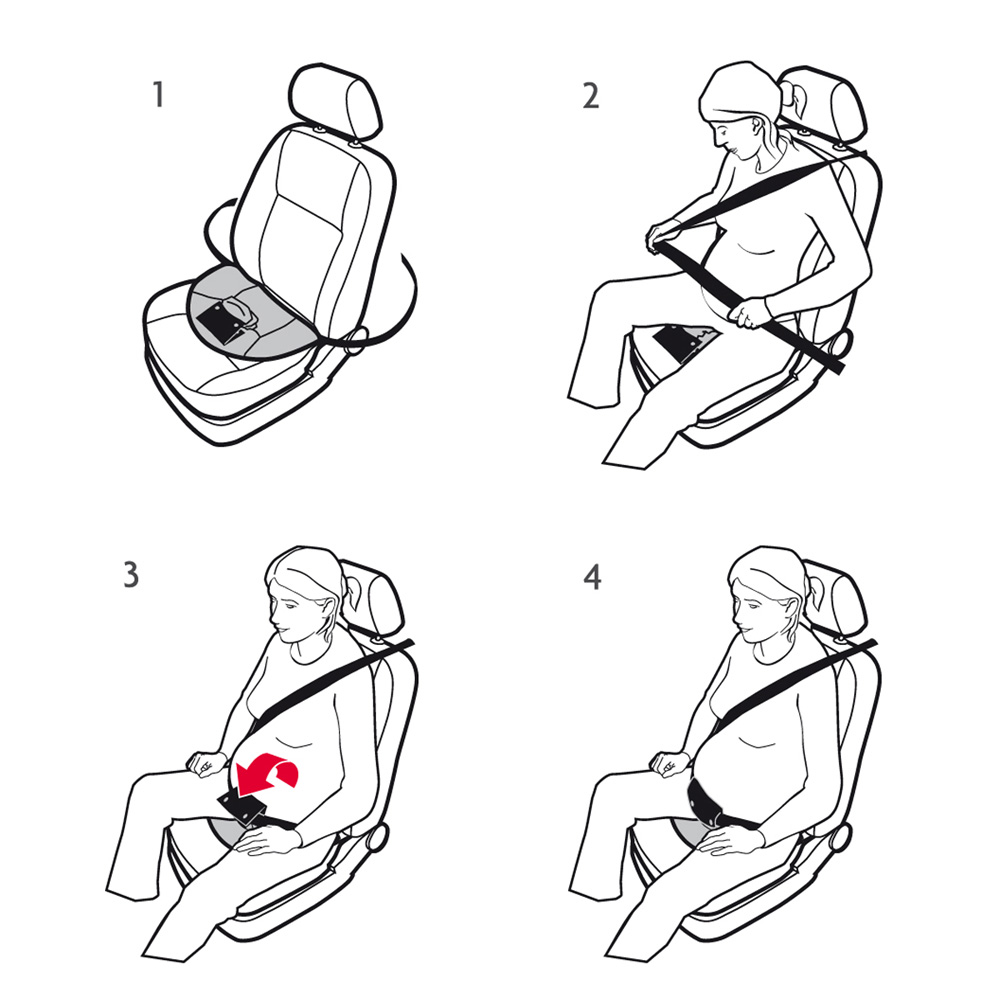 1

2

3

4