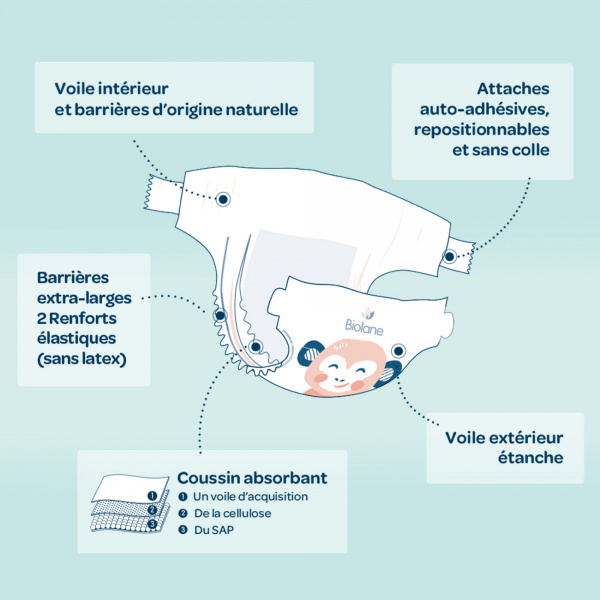 Voile intérieur
et barrières d'origine naturelle

Attaches
auto-adhésives,
repositionnables
et sans colle

Barrières
extra-larges
2 Renforts
élastiques
(sans latex)

Biolane

Voile extérieur
étanche

1
2
3

Coussin absorbant
1 Un voile d'acquisition
2 De la cellulose
3 Du SAP