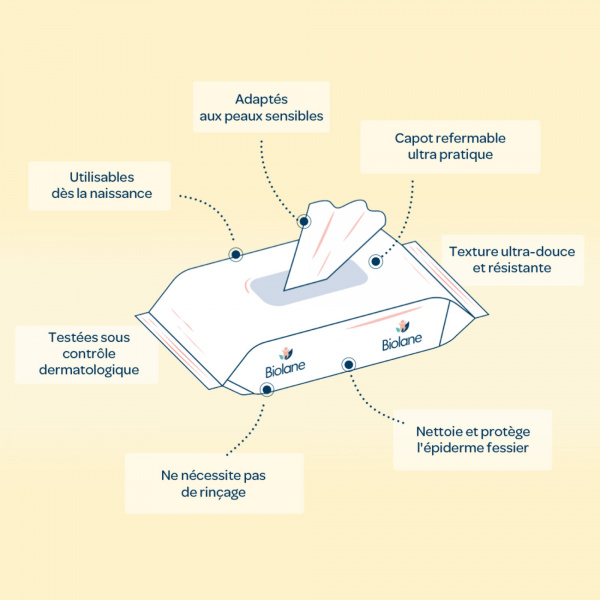 Adaptés aux peaux sensibles

Capot refermable ultra pratique

Utilisables dès la naissance

Texture ultra-douce et résistante

Testées sous contrôle dermatologique

Biolane

Biolane

Nettoie et protège l'épiderme fessier

Ne nécessite pas de rinçage