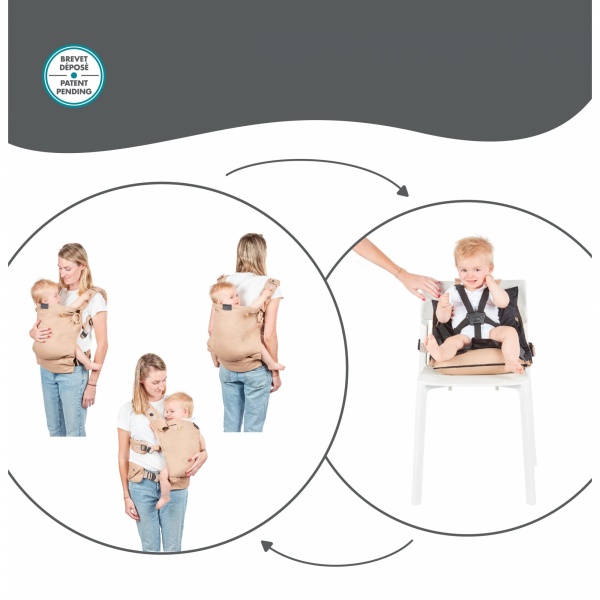 BREVET DÉPOSÉ
PATENT PENDING