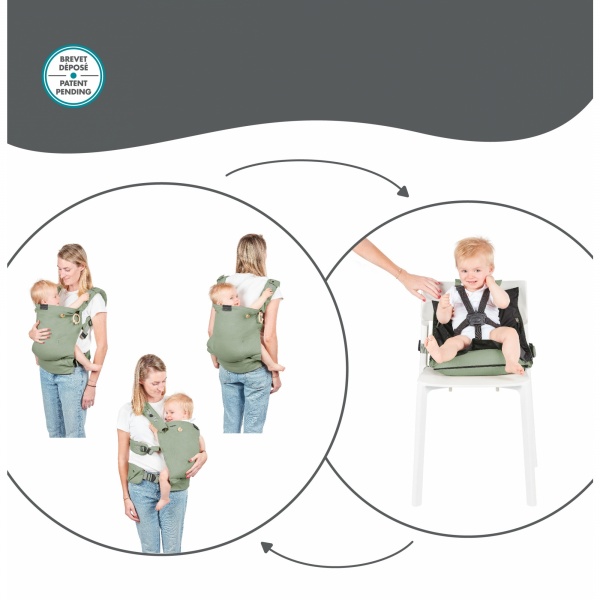 BREVET DÉPOSÉ
PATENT PENDING