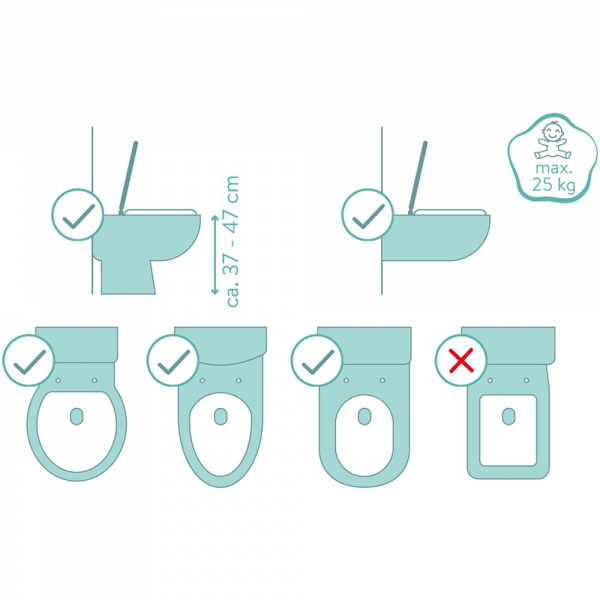 ca. 37 - 47 cm

max. 25 kg