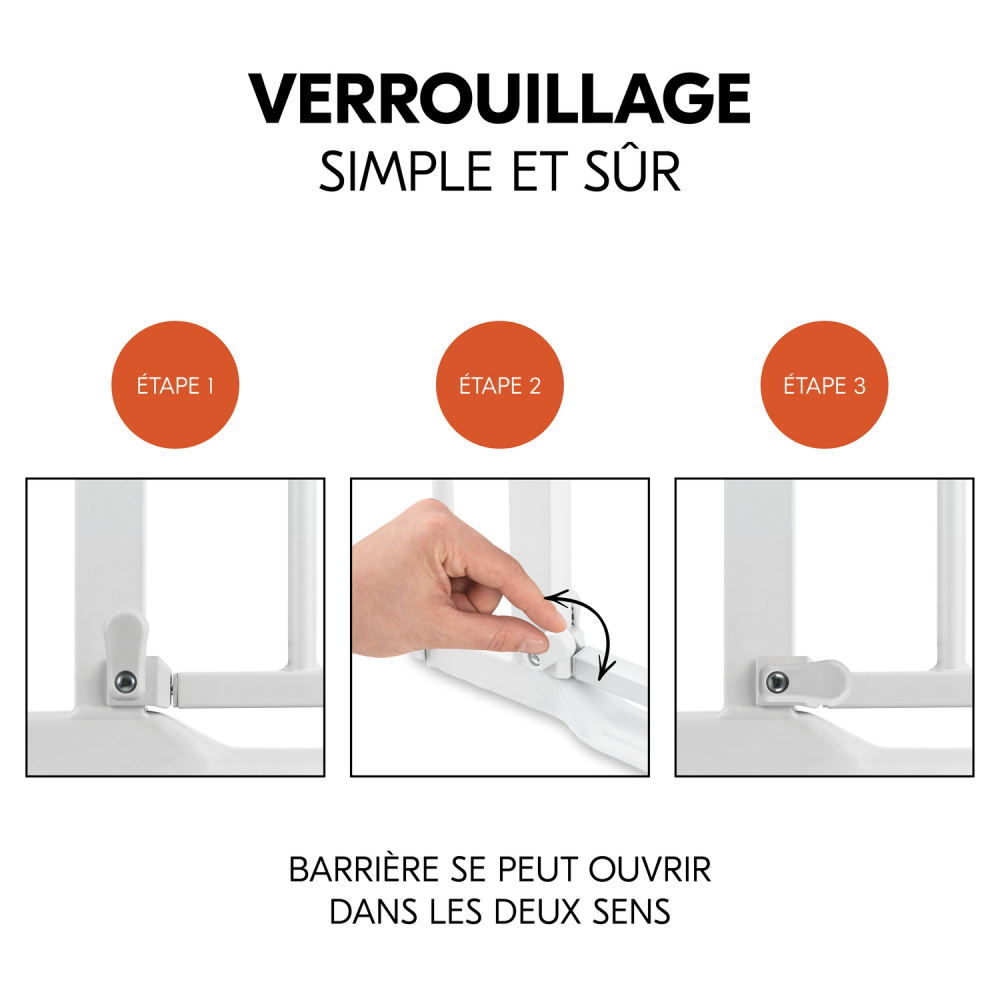 VERROUILLAGE
SIMPLE ET SÛR

ÉTAPE 1

ÉTAPE 2

ÉTAPE 3

BARRIÈRE SE PEUT OUVRIR DANS LES DEUX SENS