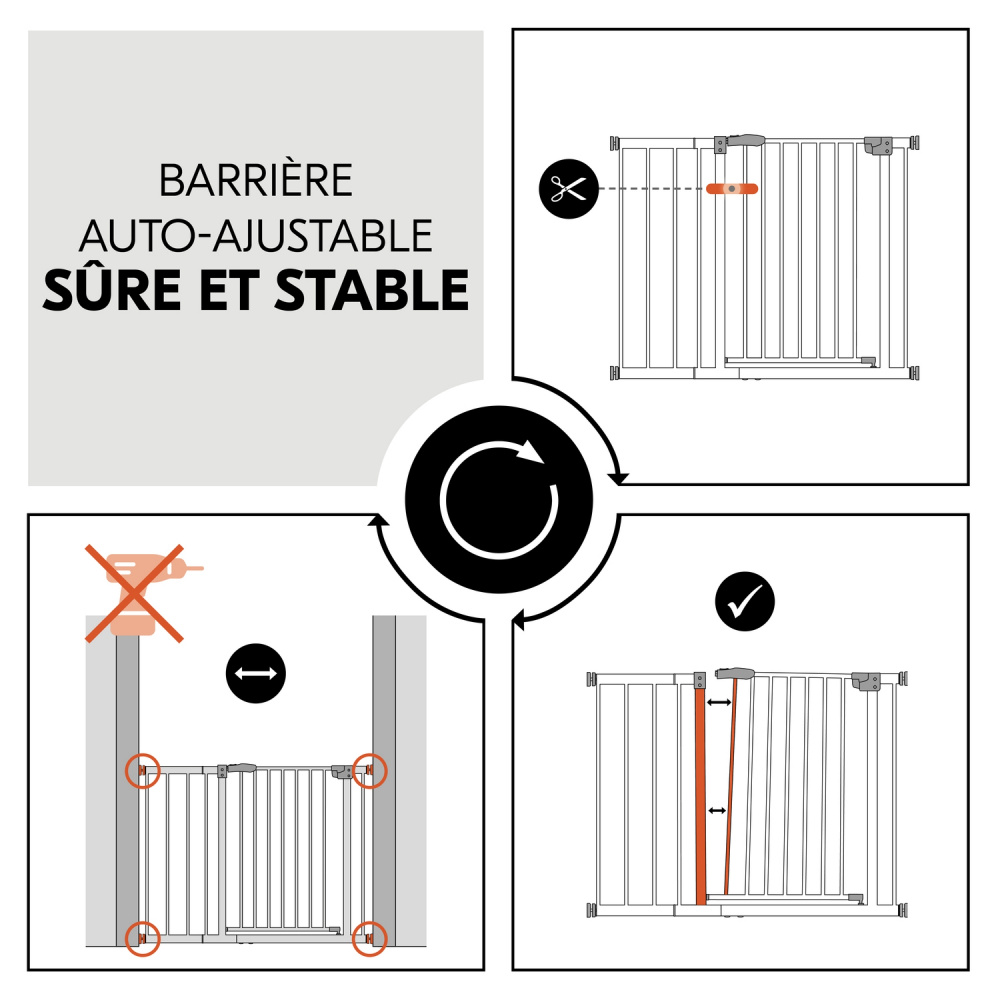 BARRIÈRE
AUTO-AJUSTABLE
SÛRE ET STABLE