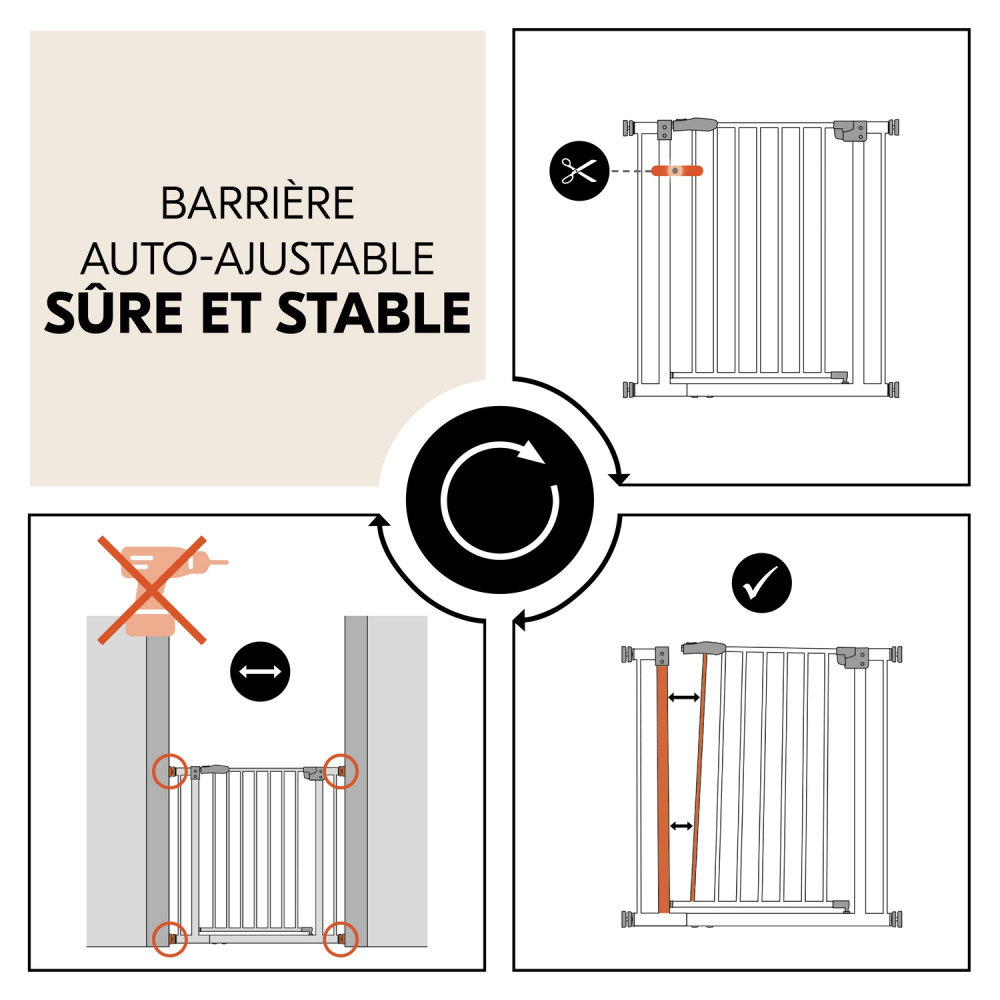 BARRIÈRE
AUTO-AJUSTABLE
SÛRE ET STABLE