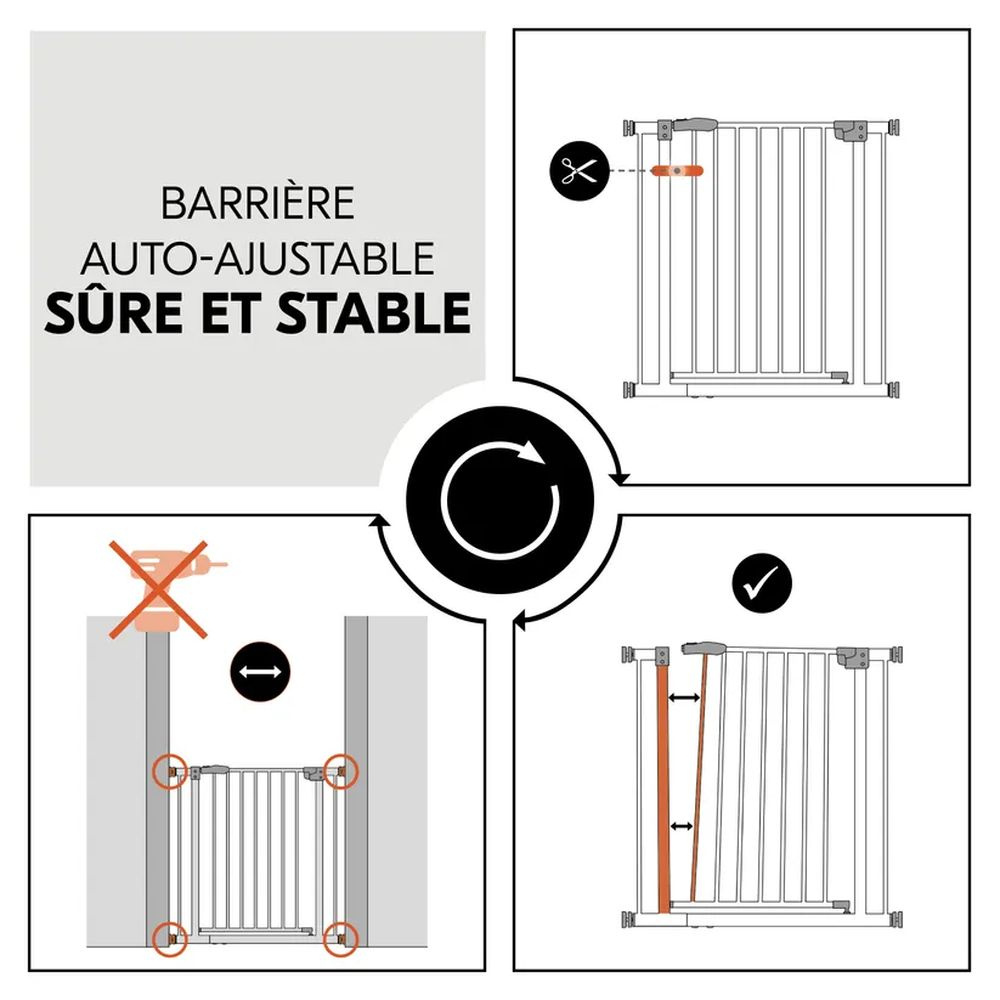 BARRIÈRE
AUTO-AJUSTABLE
SÛRE ET STABLE