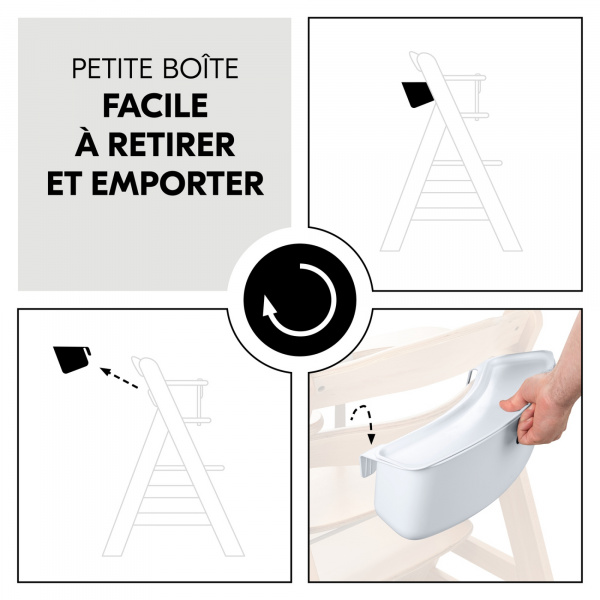 PETITE BOÎTE
FACILE
À RETIRER
ET EMPORTER