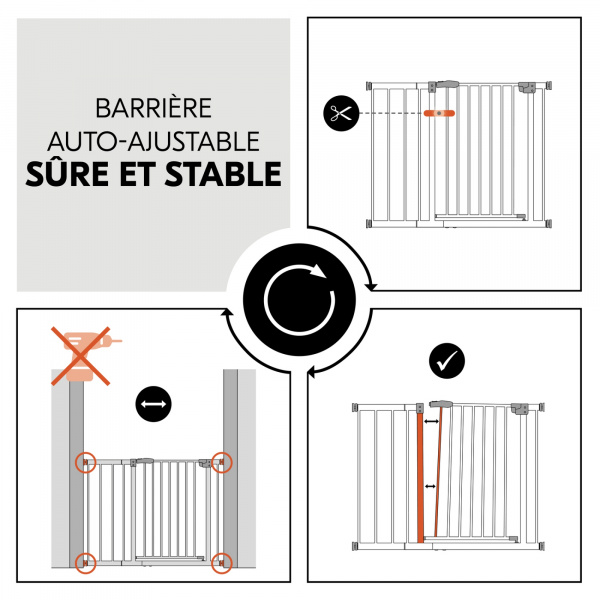 BARRIÈRE
AUTO-AJUSTABLE
SÛRE ET STABLE