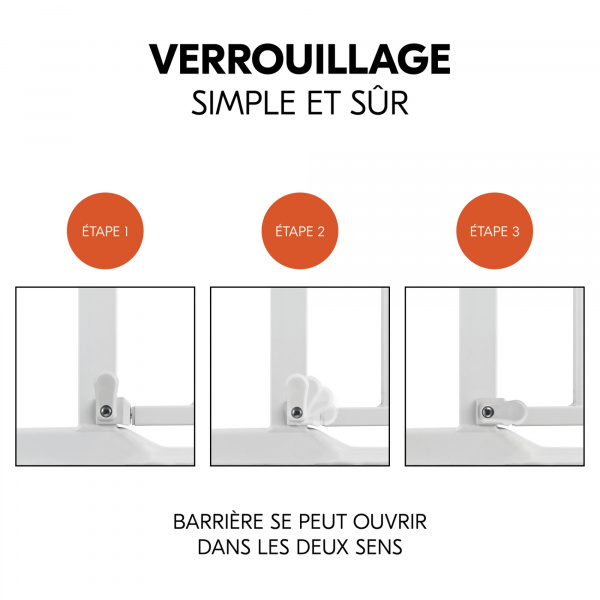 VERROUILLAGE
SIMPLE ET SÛR

ÉTAPE 1

ÉTAPE 2

ÉTAPE 3

BARRIÈRE SE PEUT OUVRIR DANS LES DEUX SENS