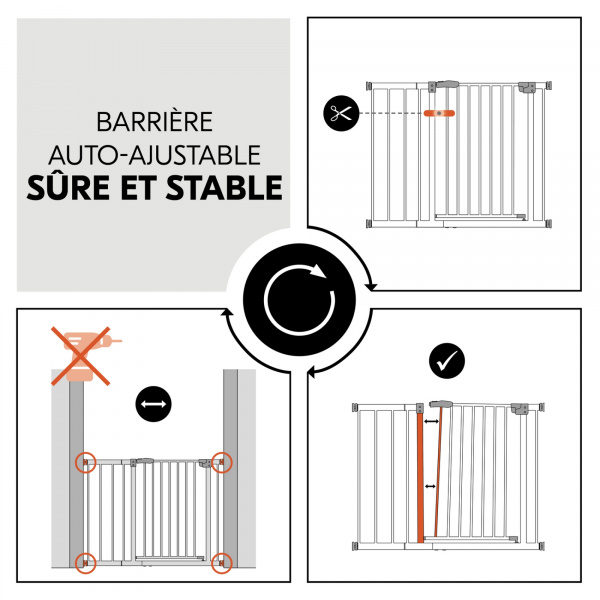 BARRIÈRE
AUTO-AJUSTABLE
SÛRE ET STABLE