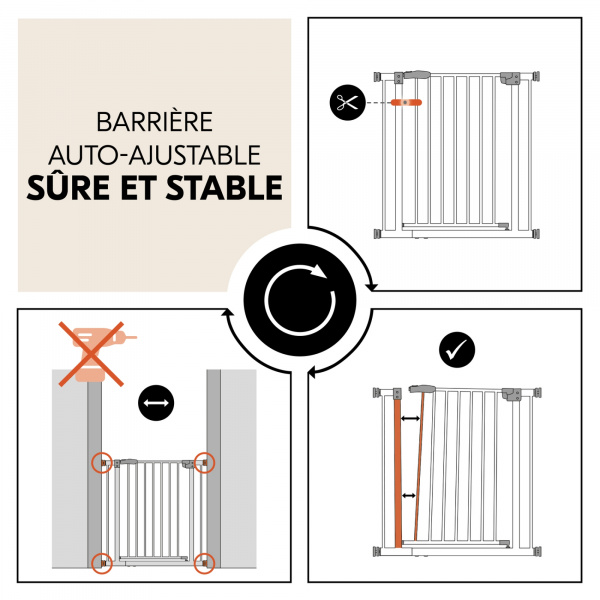 BARRIÈRE
AUTO-AJUSTABLE
SÛRE ET STABLE