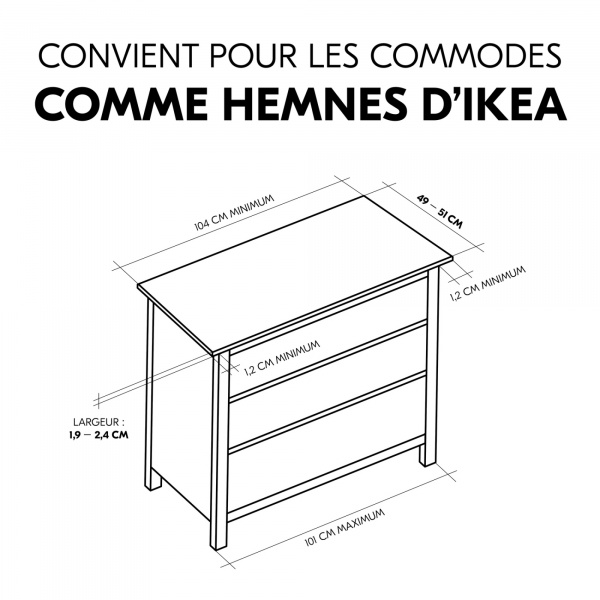 CONVIENT POUR LES COMMODES
COMME HEMNES D'IKEA

104 CM MINIMUM

49 – 51 CM

1,2 CM MINIMUM

1,2 CM MINIMUM

LARGEUR :
1,9 – 2,4 CM

101 CM MAXIMUM