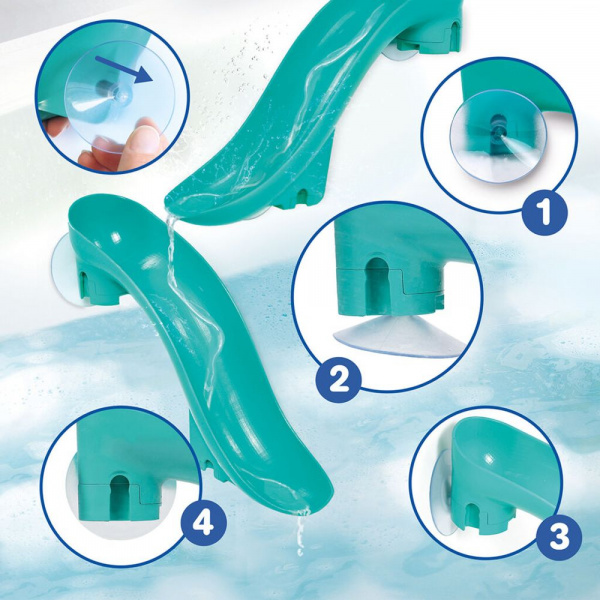 1

2

4

3