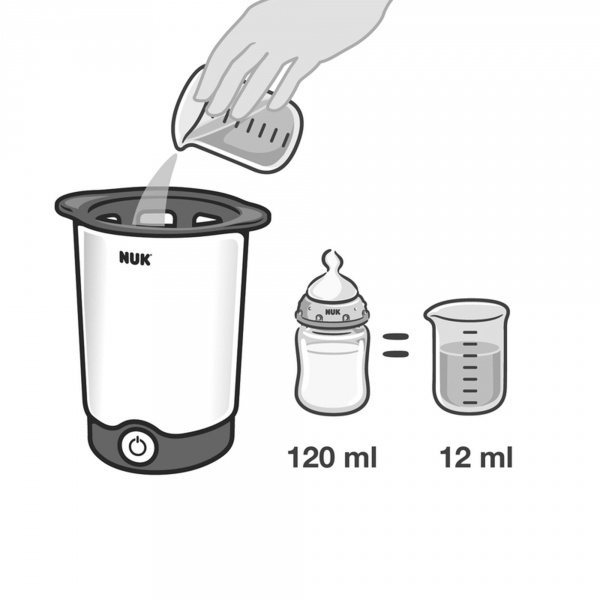 NUK

NUK

120 ml

12 ml