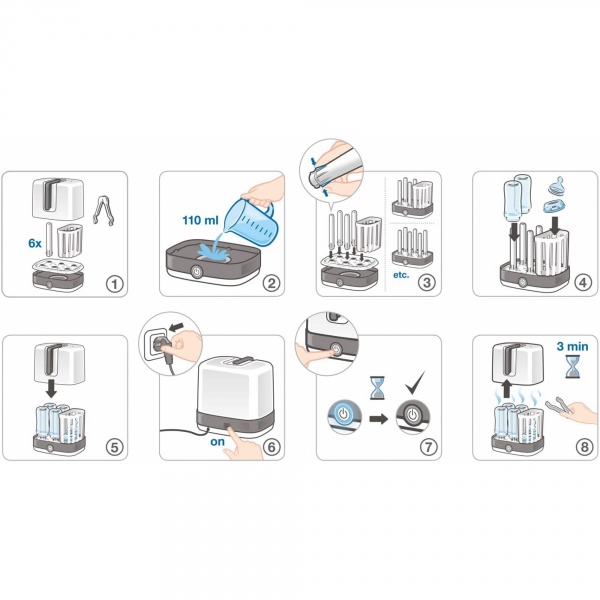 6x
1

110 ml
2

etc.
3

4

5

on
6

7

3 min
8