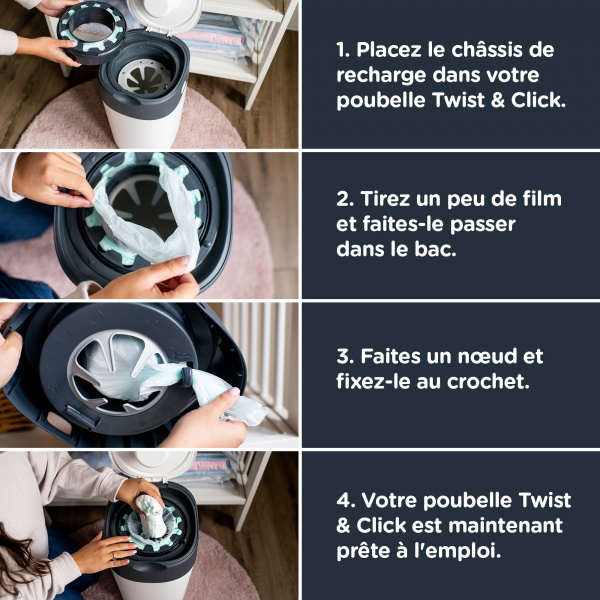 1. Placez le châssis de recharge dans votre poubelle Twist & Click.

2. Tirez un peu de film et faites-le passer dans le bac.

3. Faites un nœud et fixez-le au crochet.

4. Votre poubelle Twist & Click est maintenant prête à l'emploi.