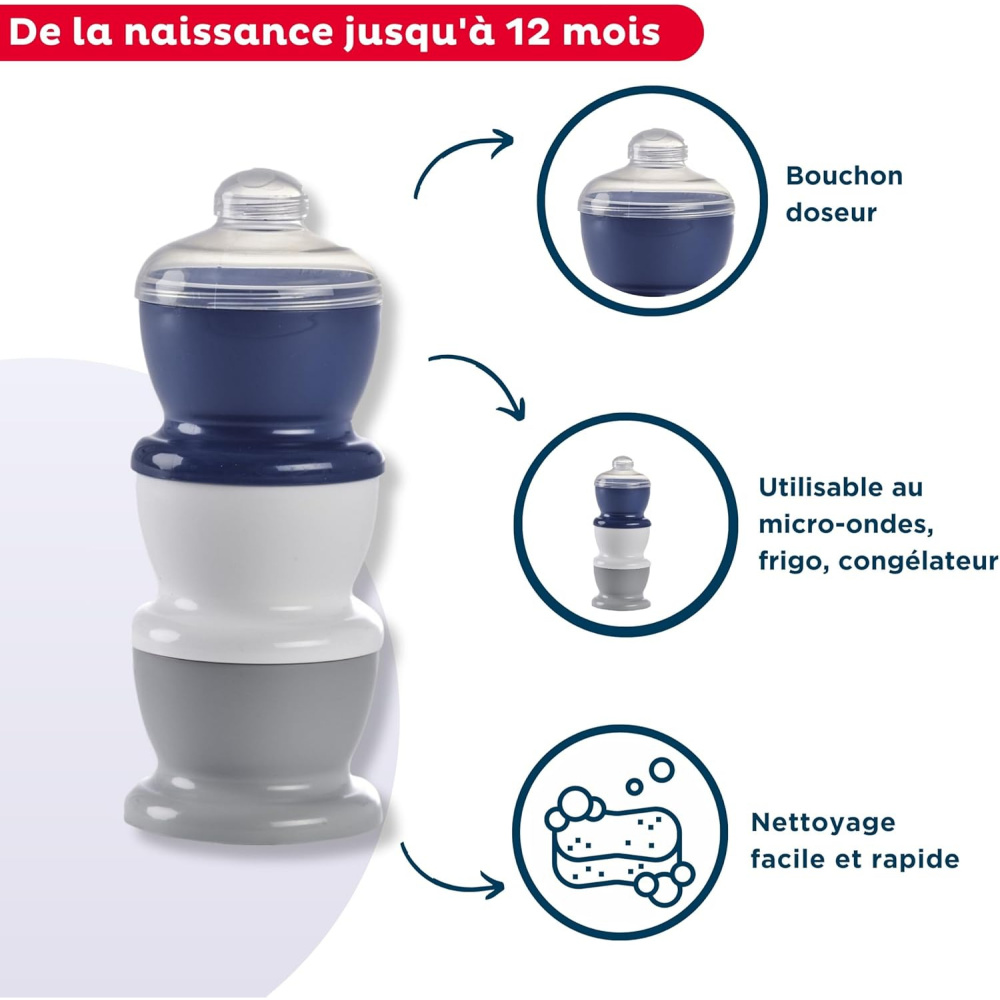 De la naissance jusqu'à 12 mois

Bouchon doseur

Utilisable au micro-ondes, frigo, congélateur

Nettoyage facile et rapide