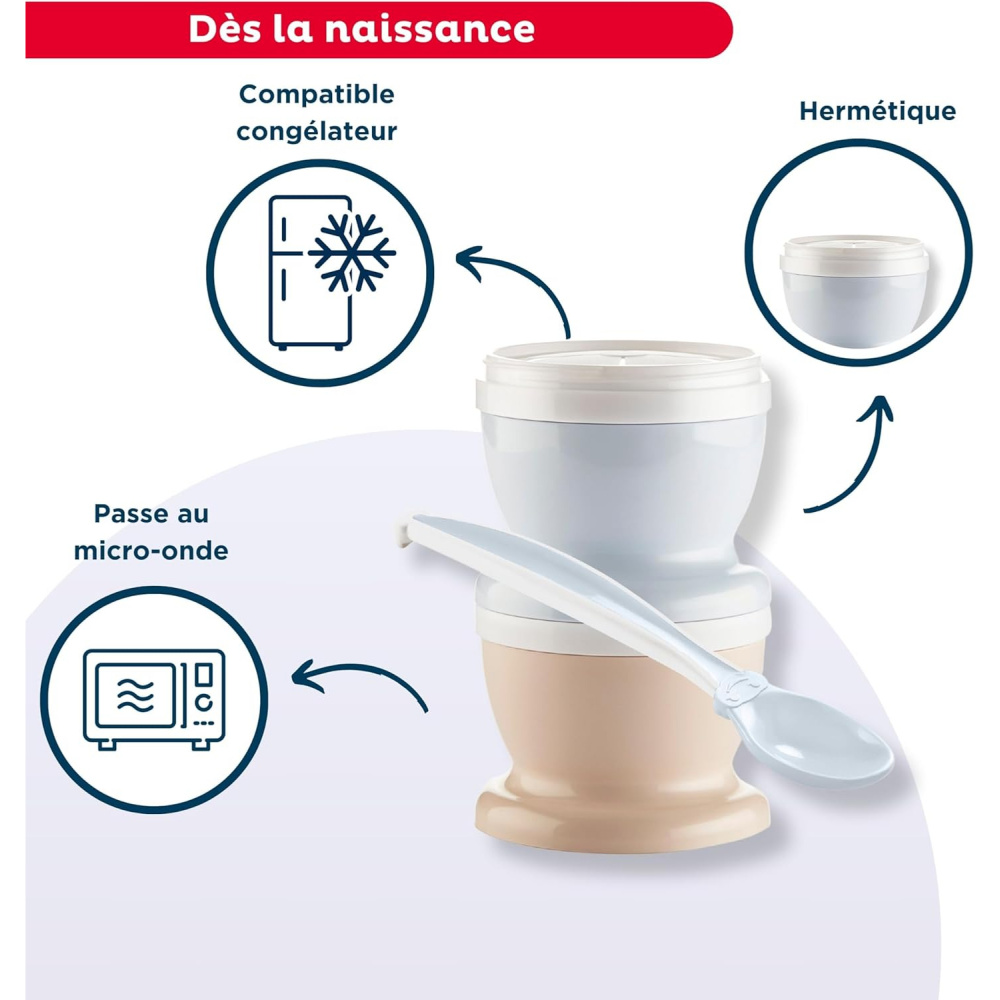 Dès la naissance

Compatible congélateur

Hermétique

Passe au micro-onde