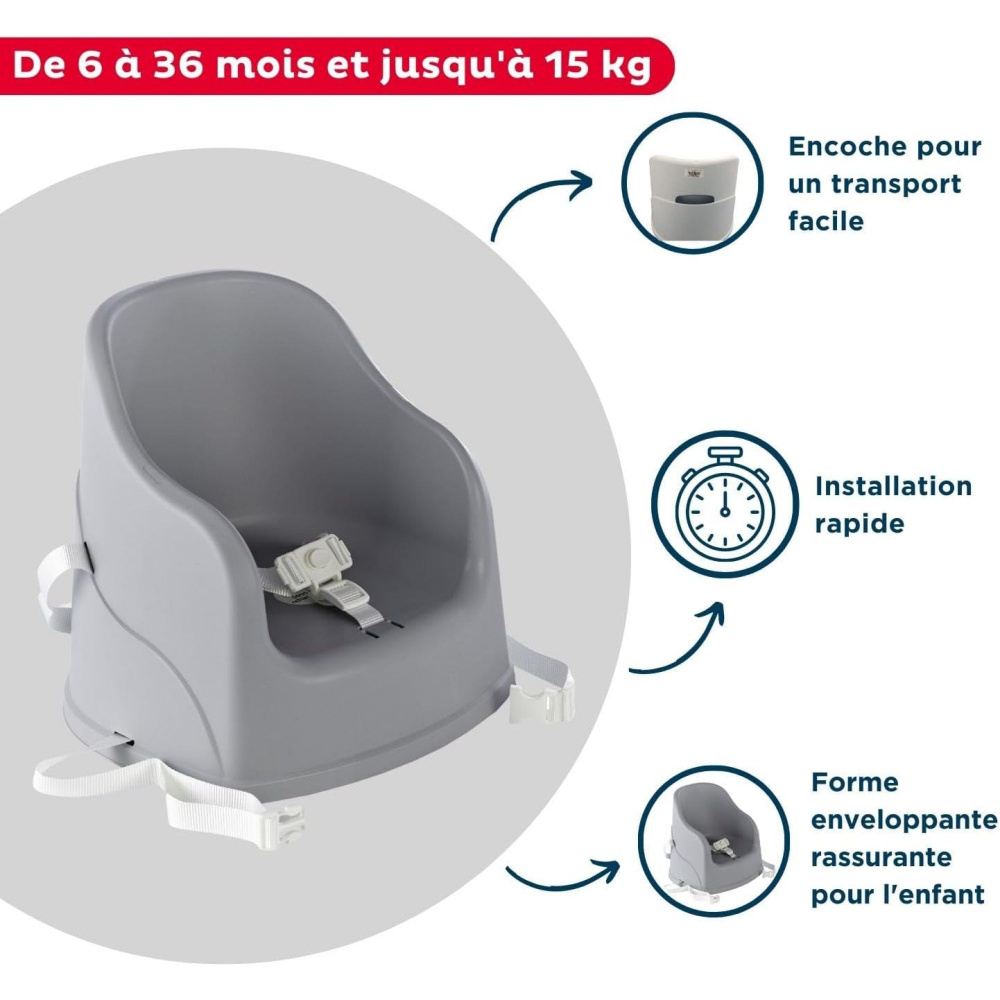 De 6 à 36 mois et jusqu'à 15 kg

Encoche pour un transport facile

Installation rapide

Forme enveloppante rassurante pour l'enfant