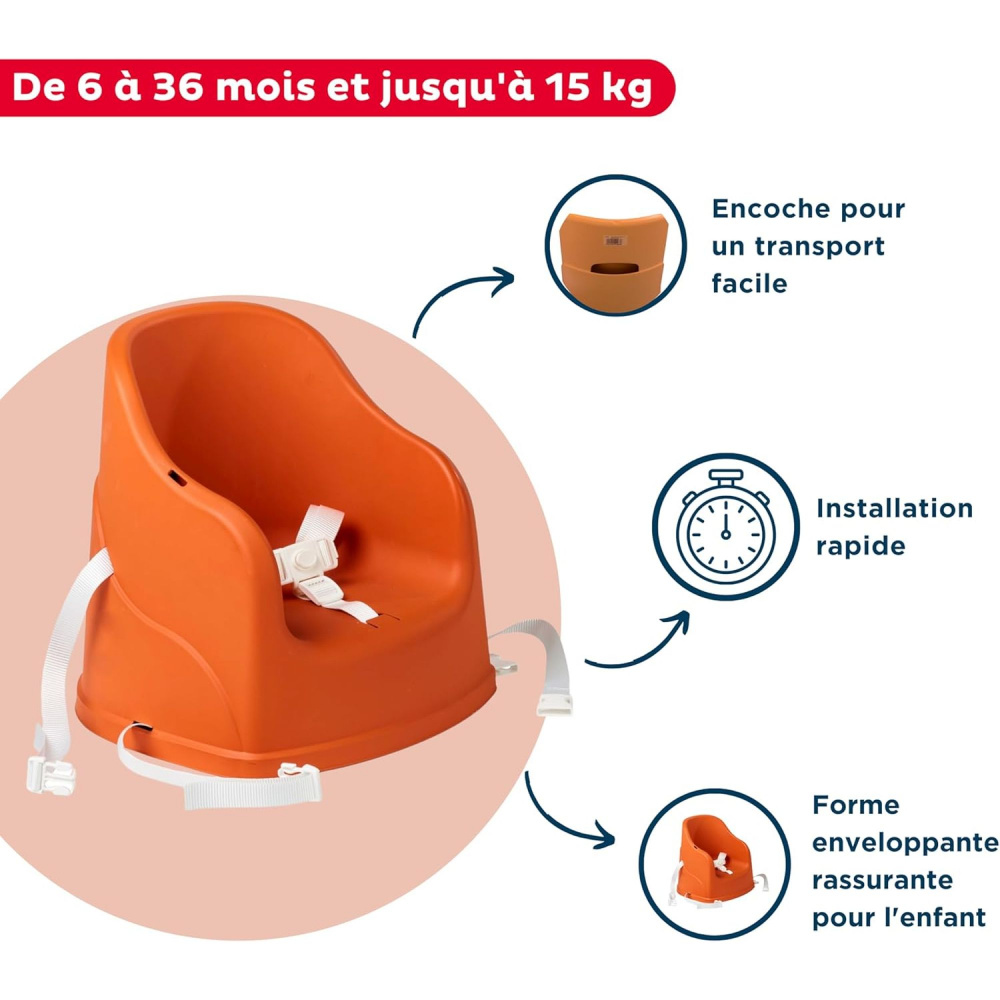 De 6 à 36 mois et jusqu'à 15 kg

Encoche pour un transport facile

Installation rapide

Forme enveloppante rassurante pour l'enfant