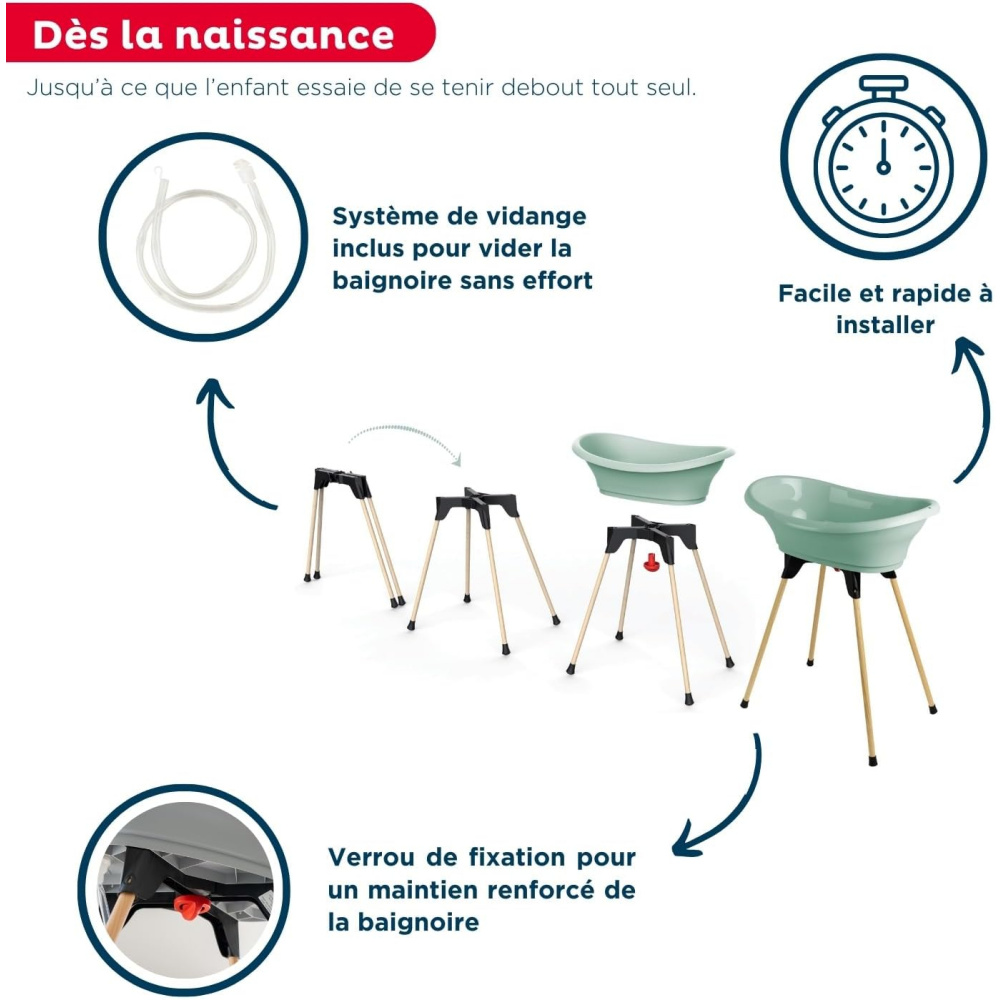 Dès la naissance

Jusqu'à ce que l'enfant essaie de se tenir debout tout seul.

Système de vidange inclus pour vider la baignoire sans effort

Facile et rapide à installer

Verrou de fixation pour un maintien renforcé de la baignoire