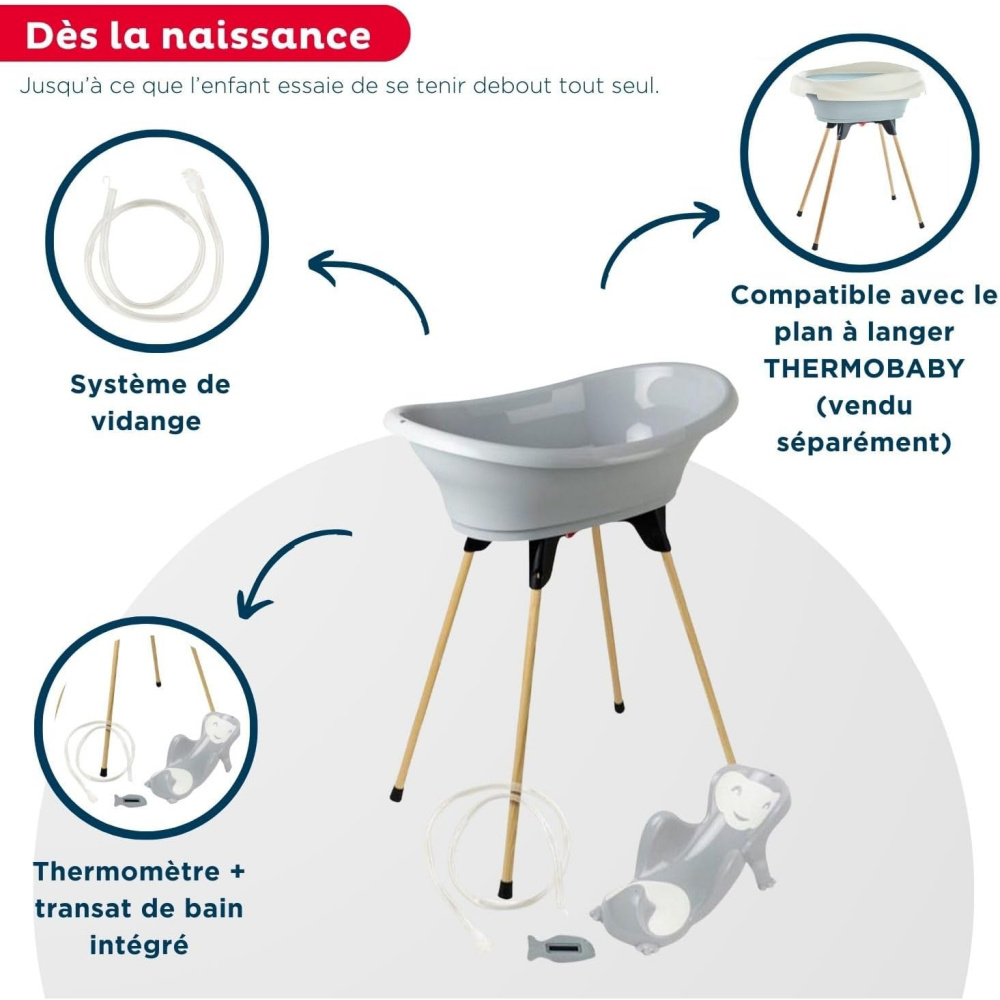 Dès la naissance

Jusqu'à ce que l'enfant essaie de se tenir debout tout seul.

Système de vidange

Compatible avec le plan à langer THERMOBABY (vendu séparément)

Thermomètre + transat de bain intégré