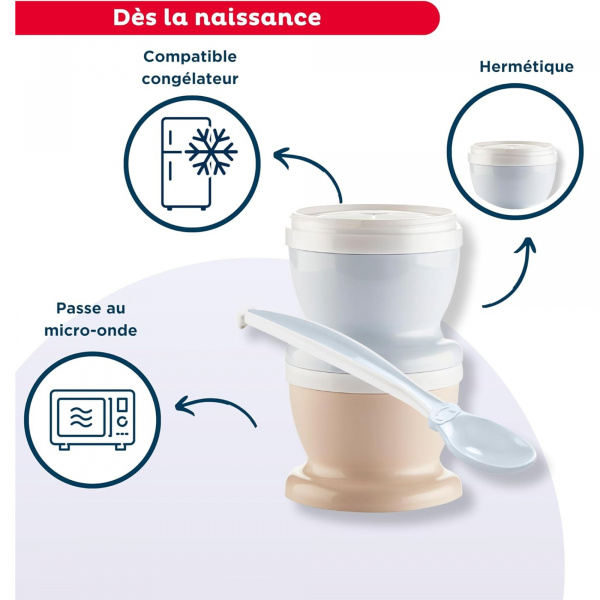 Dès la naissance

Compatible congélateur

Hermétique

Passe au micro-onde