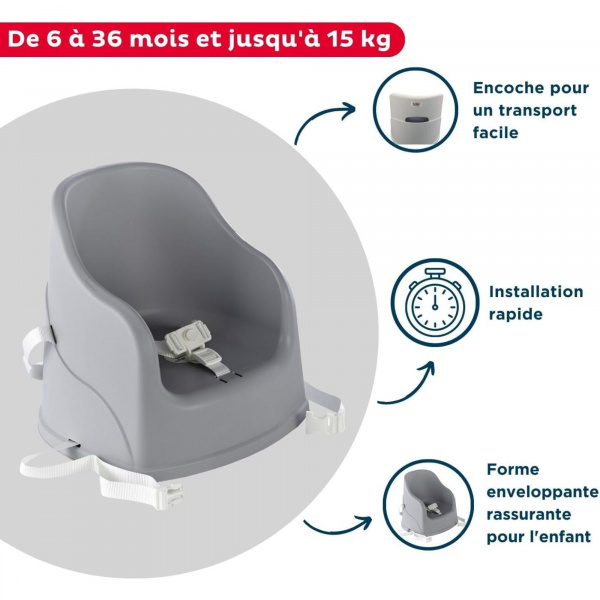 De 6 à 36 mois et jusqu'à 15 kg

Encoche pour un transport facile

Installation rapide

Forme enveloppante rassurante pour l'enfant