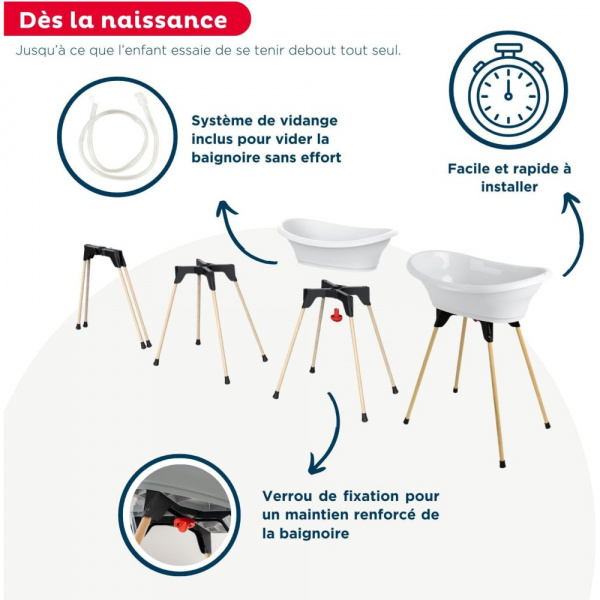 Dès la naissance

Jusqu'à ce que l'enfant essaie de se tenir debout tout seul.

Système de vidange inclus pour vider la baignoire sans effort

Facile et rapide à installer

Verrou de fixation pour un maintien renforcé de la baignoire