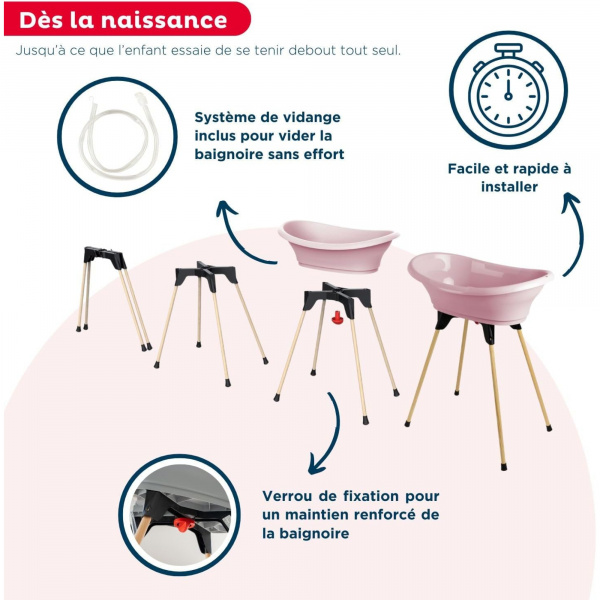 Dès la naissance

Jusqu'à ce que l'enfant essaie de se tenir debout tout seul.

Système de vidange inclus pour vider la baignoire sans effort

Facile et rapide à installer

Verrou de fixation pour un maintien renforcé de la baignoire