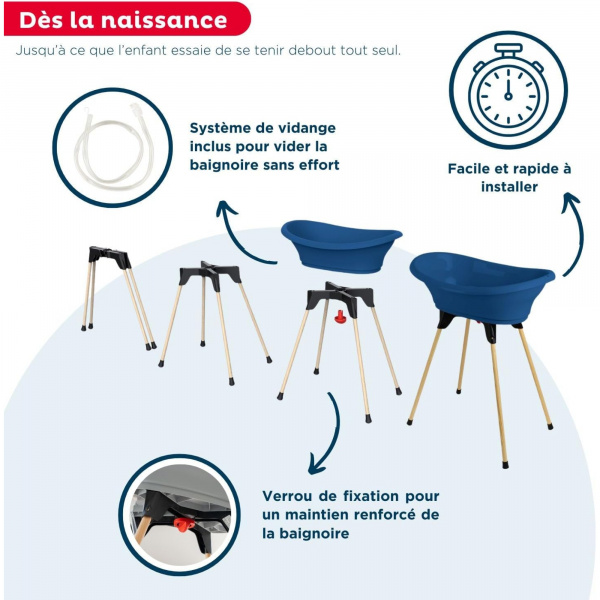 Dès la naissance

Jusqu'à ce que l'enfant essaie de se tenir debout tout seul.

Système de vidange inclus pour vider la baignoire sans effort

Facile et rapide à installer

Verrou de fixation pour un maintien renforcé de la baignoire