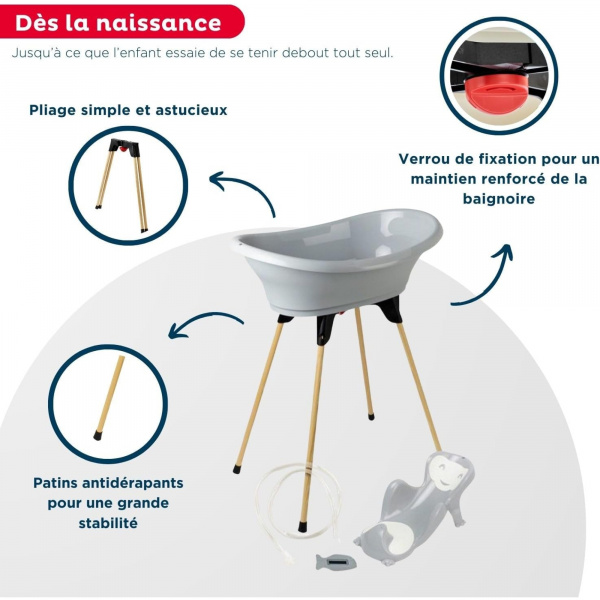 Dès la naissance

Jusqu'à ce que l'enfant essaie de se tenir debout tout seul.

Pliage simple et astucieux

Verrou de fixation pour un maintien renforcé de la baignoire

Patins antidérapants pour une grande stabilité