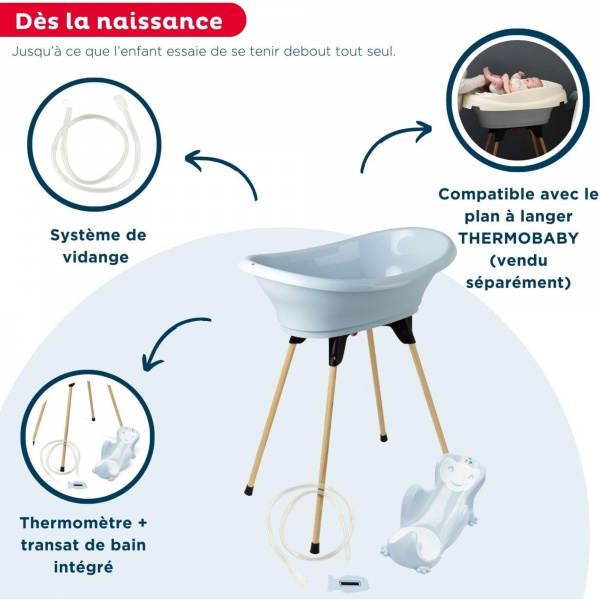 Dès la naissance

Jusqu'à ce que l'enfant essaie de se tenir debout tout seul.

Système de vidange

Compatible avec le plan à langer THERMOBABY (vendu séparément)

Thermomètre + transat de bain intégré