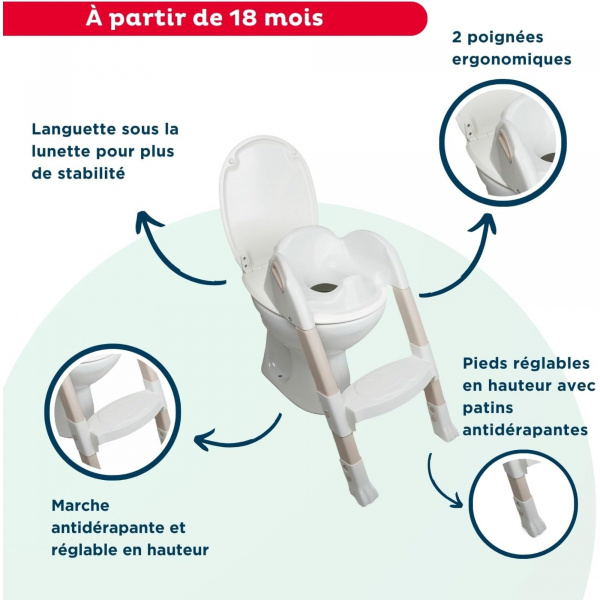 À partir de 18 mois

2 poignées ergonomiques

Languette sous la lunette pour plus de stabilité

Pieds réglables en hauteur avec patins antidérapantes

Marche antidérapante et réglable en hauteur