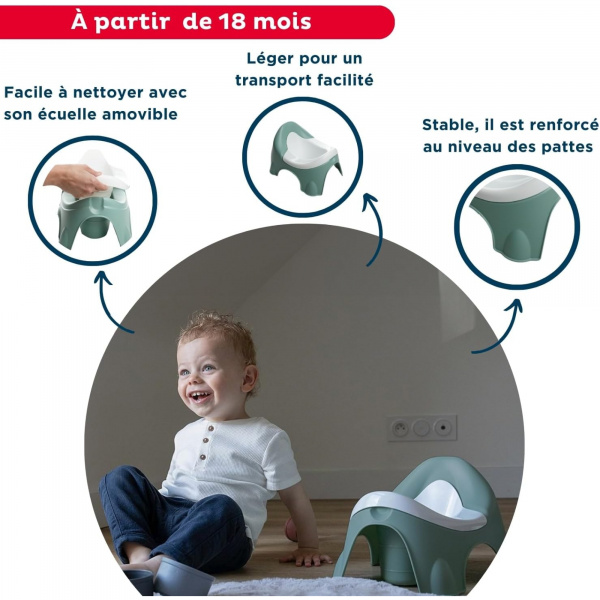 À partir de 18 mois

Facile à nettoyer avec son écuelle amovible

Léger pour un transport facilité

Stable, il est renforcé au niveau des pattes