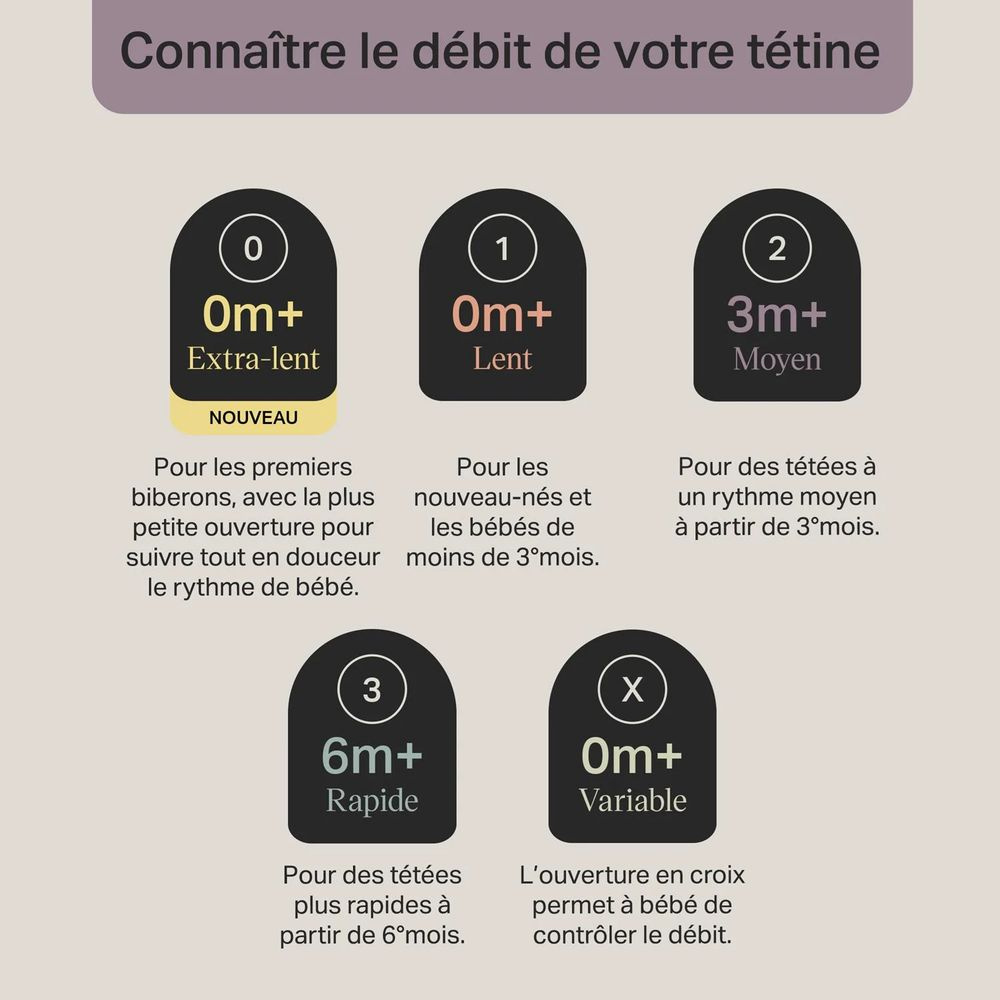 Connaître le débit de votre tétine

0
0m+
Extra-lent
NOUVEAU

Pour les premiers biberons, avec la plus petite ouverture pour suivre tout en douceur le rythme de bébé.

1
0m+
Lent

Pour les nouveau-nés et les bébés de moins de 3°mois.

2
3m+
Moyen

Pour des tétées à un rythme moyen à partir de 3°mois.

3
6m+
Rapide

Pour des tétées plus rapides à partir de 6°mois.

X
0m+
Variable

L'ouverture en croix permet à bébé de contrôler le débit.