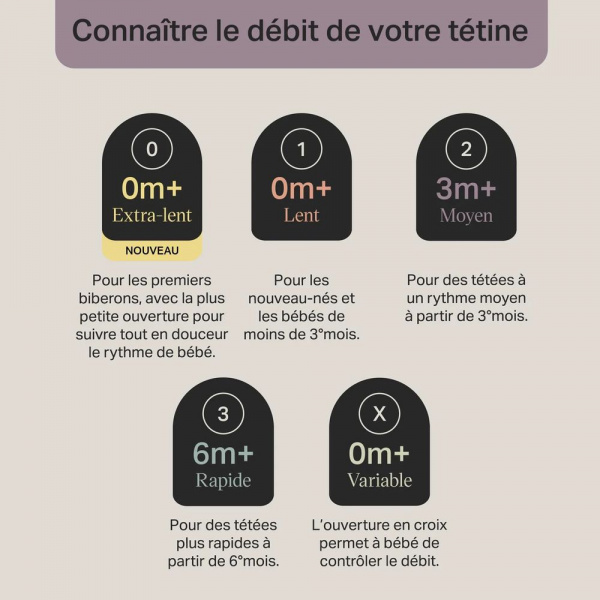 Connaître le débit de votre tétine

0
0m+
Extra-lent
NOUVEAU

Pour les premiers biberons, avec la plus petite ouverture pour suivre tout en douceur le rythme de bébé.

1
0m+
Lent

Pour les nouveau-nés et les bébés de moins de 3°mois.

2
3m+
Moyen

Pour des tétées à un rythme moyen à partir de 3°mois.

3
6m+
Rapide

Pour des tétées plus rapides à partir de 6°mois.

X
0m+
Variable

L'ouverture en croix permet à bébé de contrôler le débit.