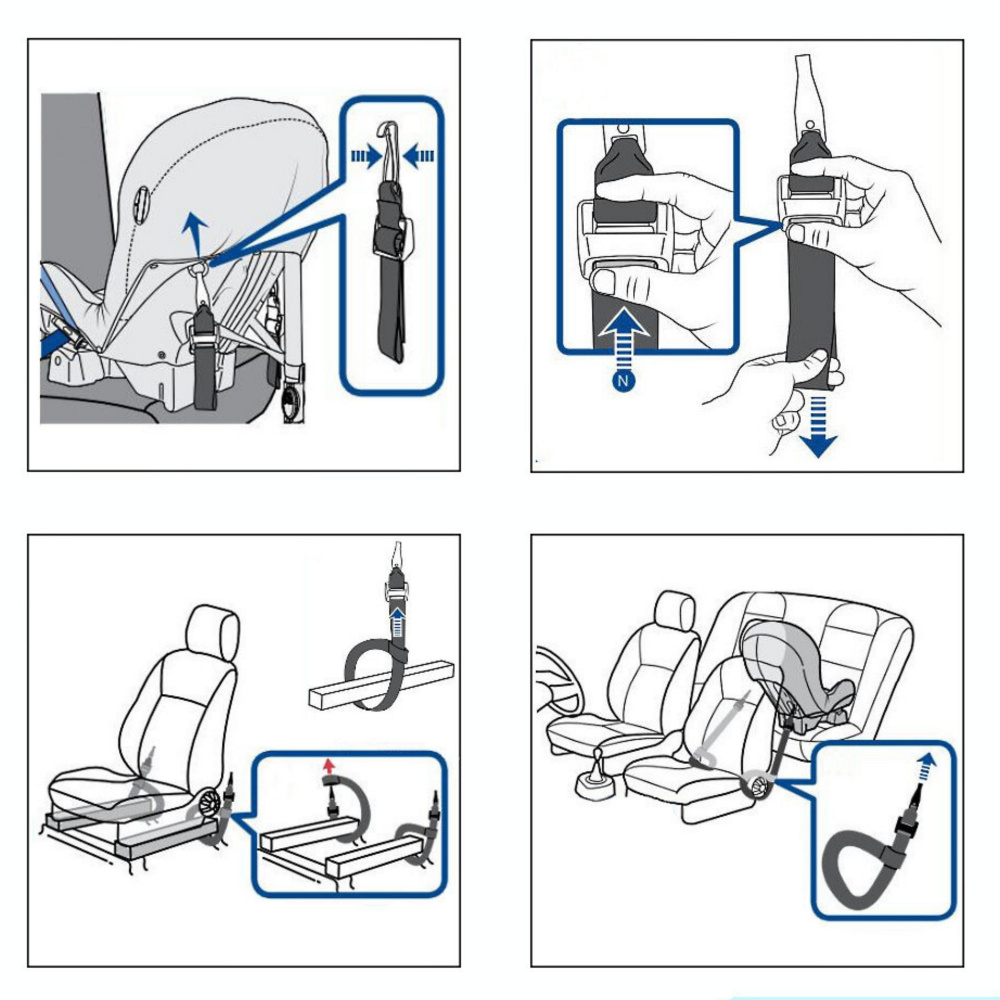 N